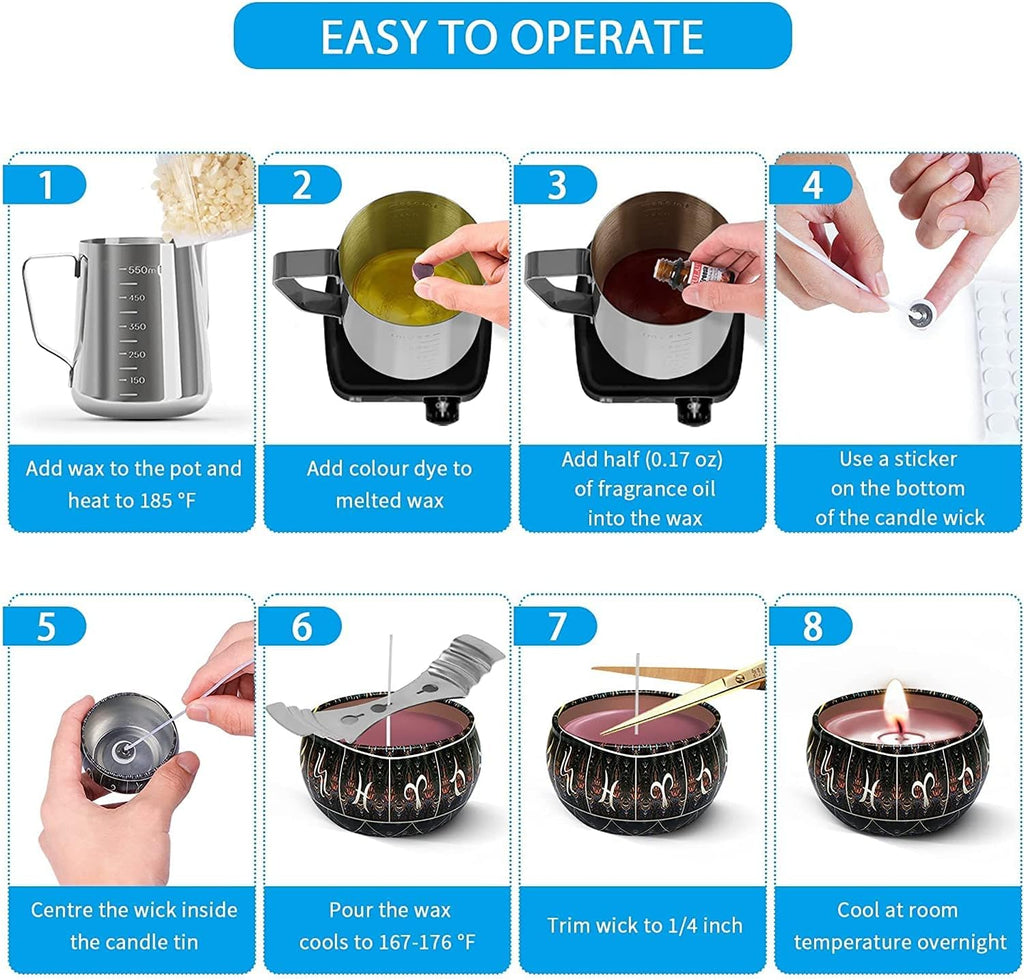 EASY TO OPERATE

1

550ml
450
350
250
150

Add wax to the pot and heat to 185 °F

2

Add colour dye to melted wax

3

Add half (0.17 oz) of fragrance oil into the wax

4

Use a sticker on the bottom of the candle wick

5

Centre the wick inside the candle tin

6

Pour the wax cools to 167-176 °F

7

Trim wick to 1/4 inch

8

Cool at room temperature overnight