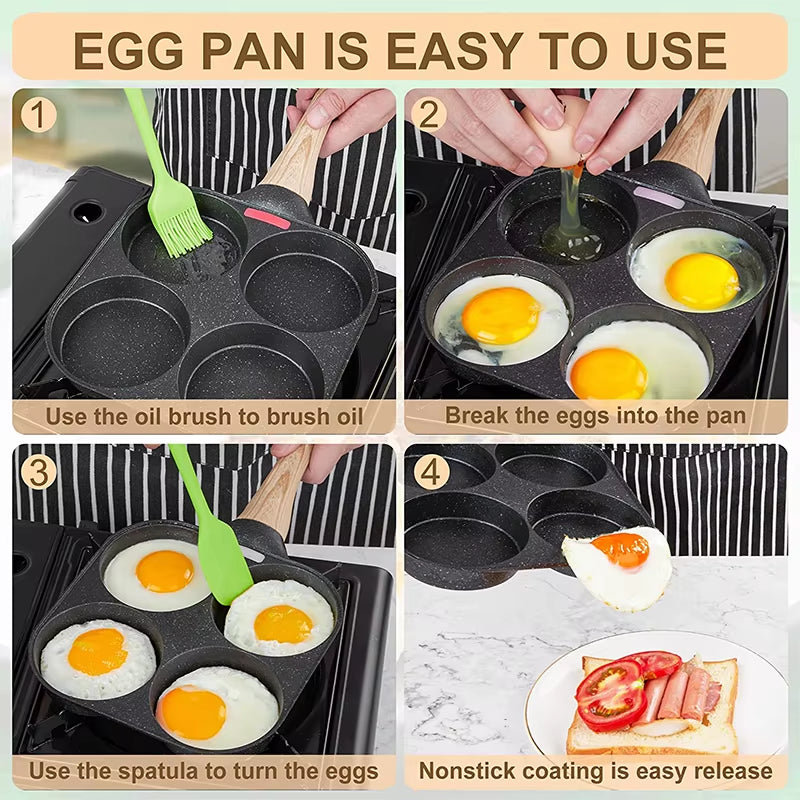 EGG PAN IS EASY TO USE

1
Use the oil brush to brush oil

2
Break the eggs into the pan

3
Use the spatula to turn the eggs

4
Nonstick coating is easy release