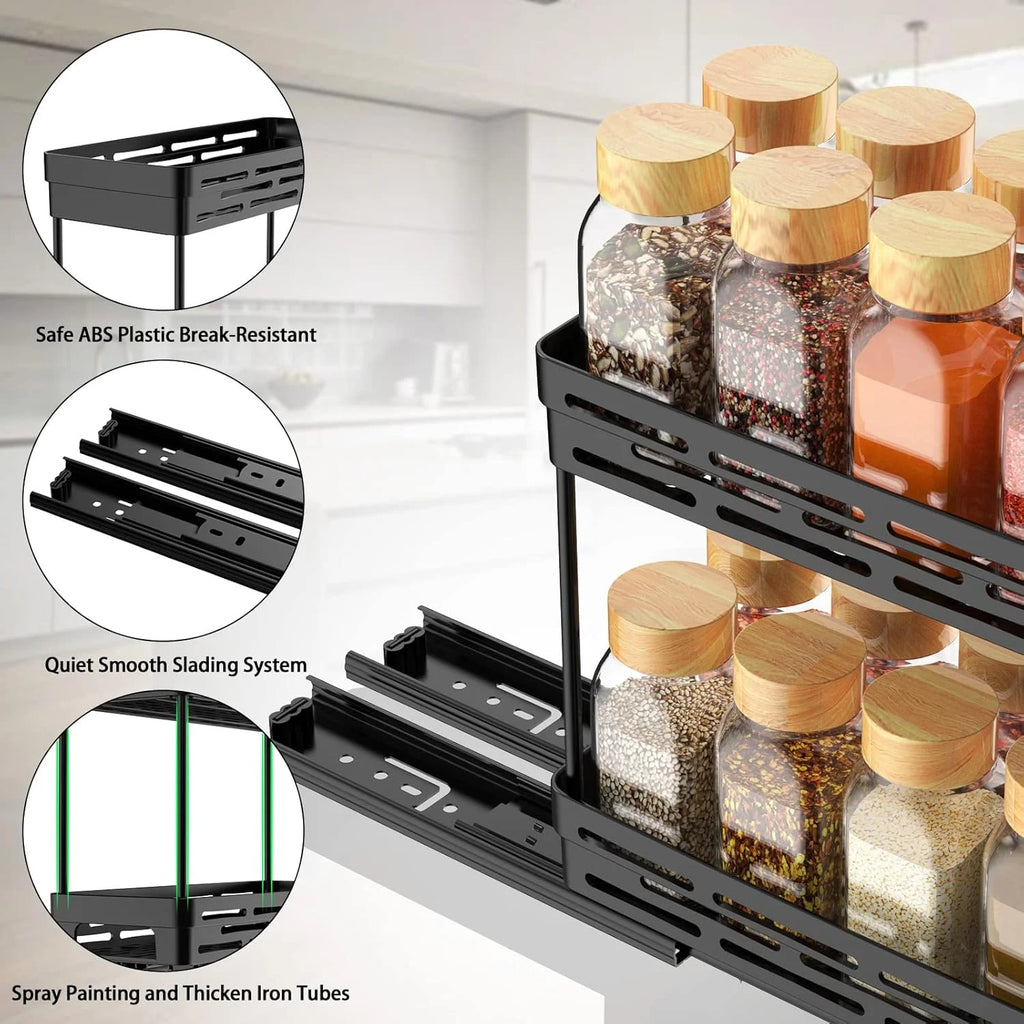 Safe ABS Plastic Break-Resistant

Quiet Smooth Slading System

Spray Painting and Thicken Iron Tubes