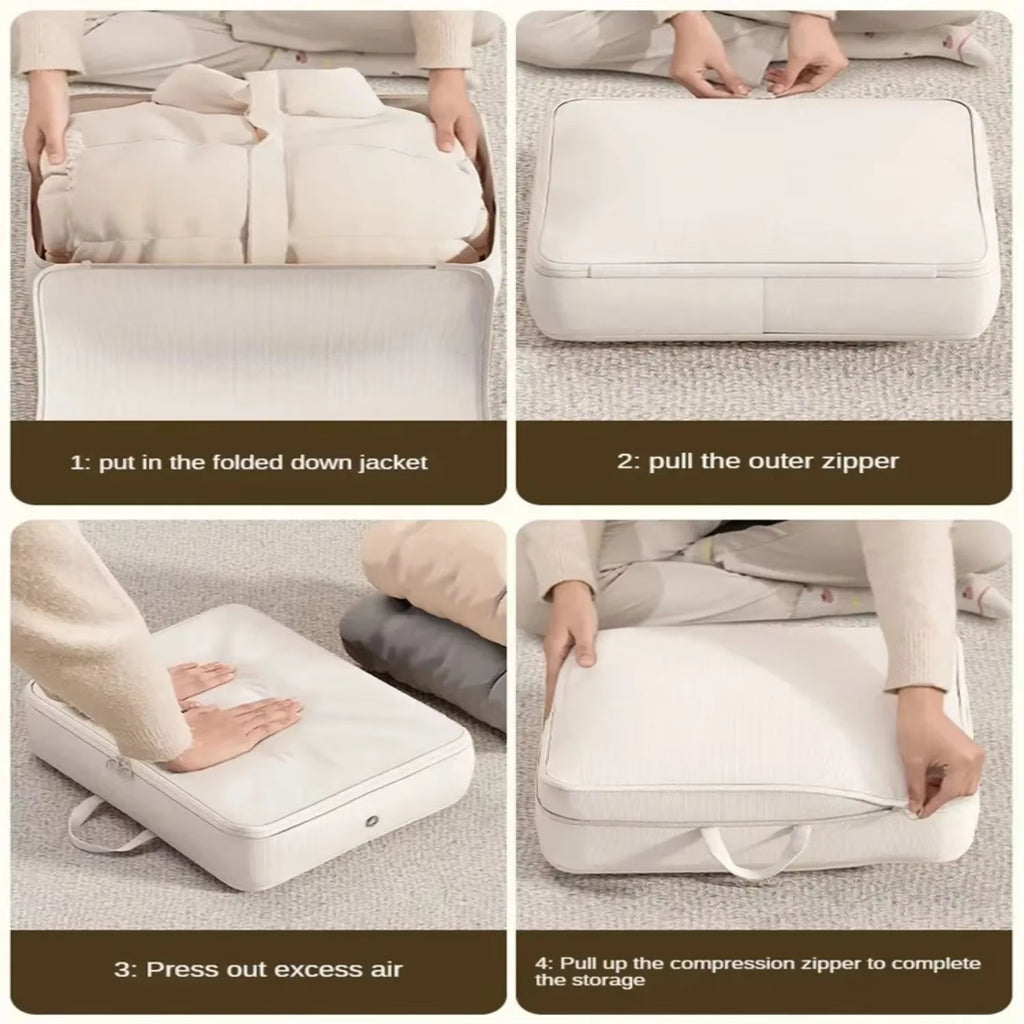 1: put in the folded down jacket

2: pull the outer zipper

3: Press out excess air

4: Pull up the compression zipper to complete the storage