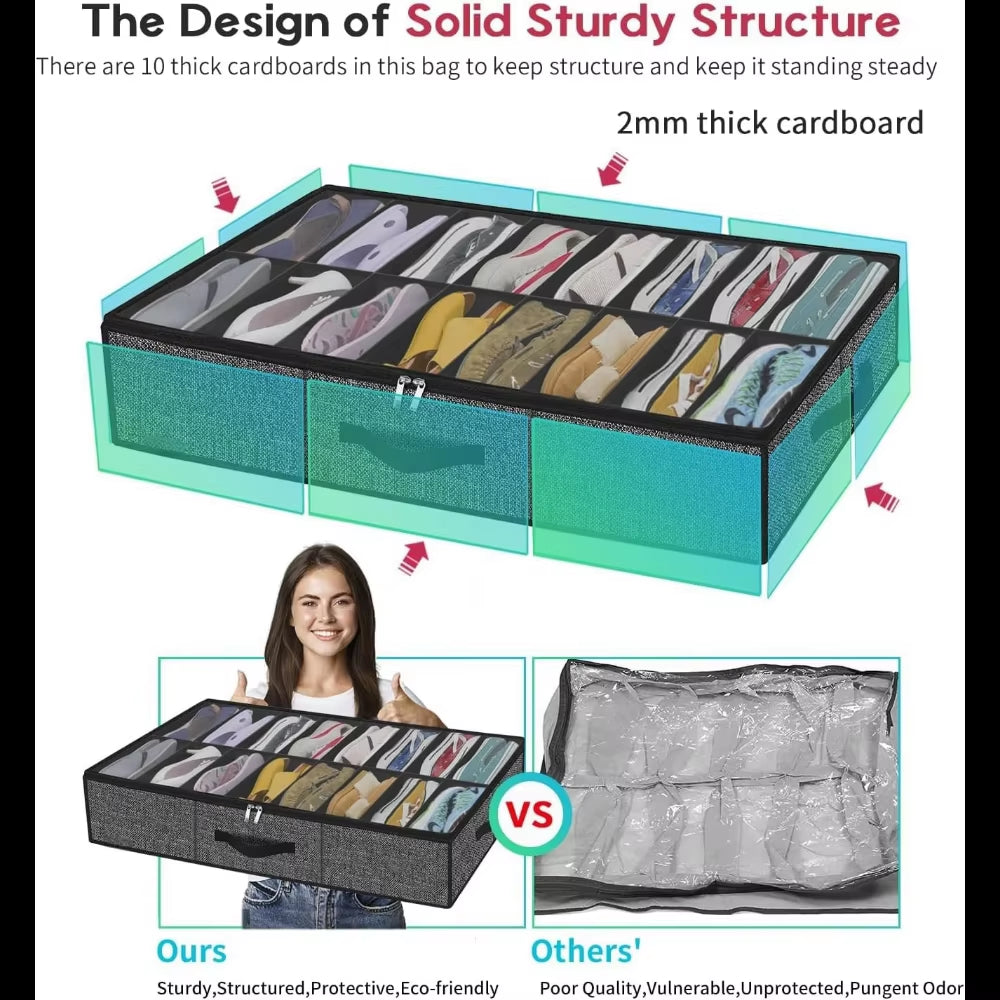 The Design of Solid Sturdy Structure

There are 10 thick cardboards in this bag to keep structure and keep it standing steady

2mm thick cardboard

VS

Ours

Sturdy,Structured,Protective,Eco-friendly

Others'

Poor Quality,Vulnerable,Unprotected,Pungent Odor