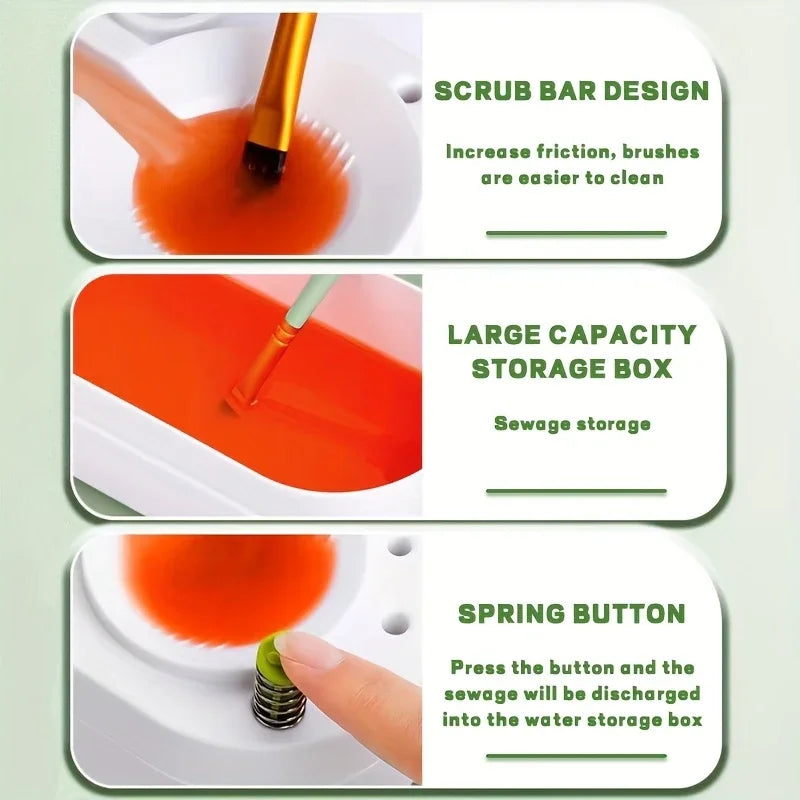 SCRUB BAR DESIGN

Increase friction, brushes are easier to clean

LARGE CAPACITY STORAGE BOX

Sewage storage

SPRING BUTTON

Press the button and the sewage will be discharged into the water storage box