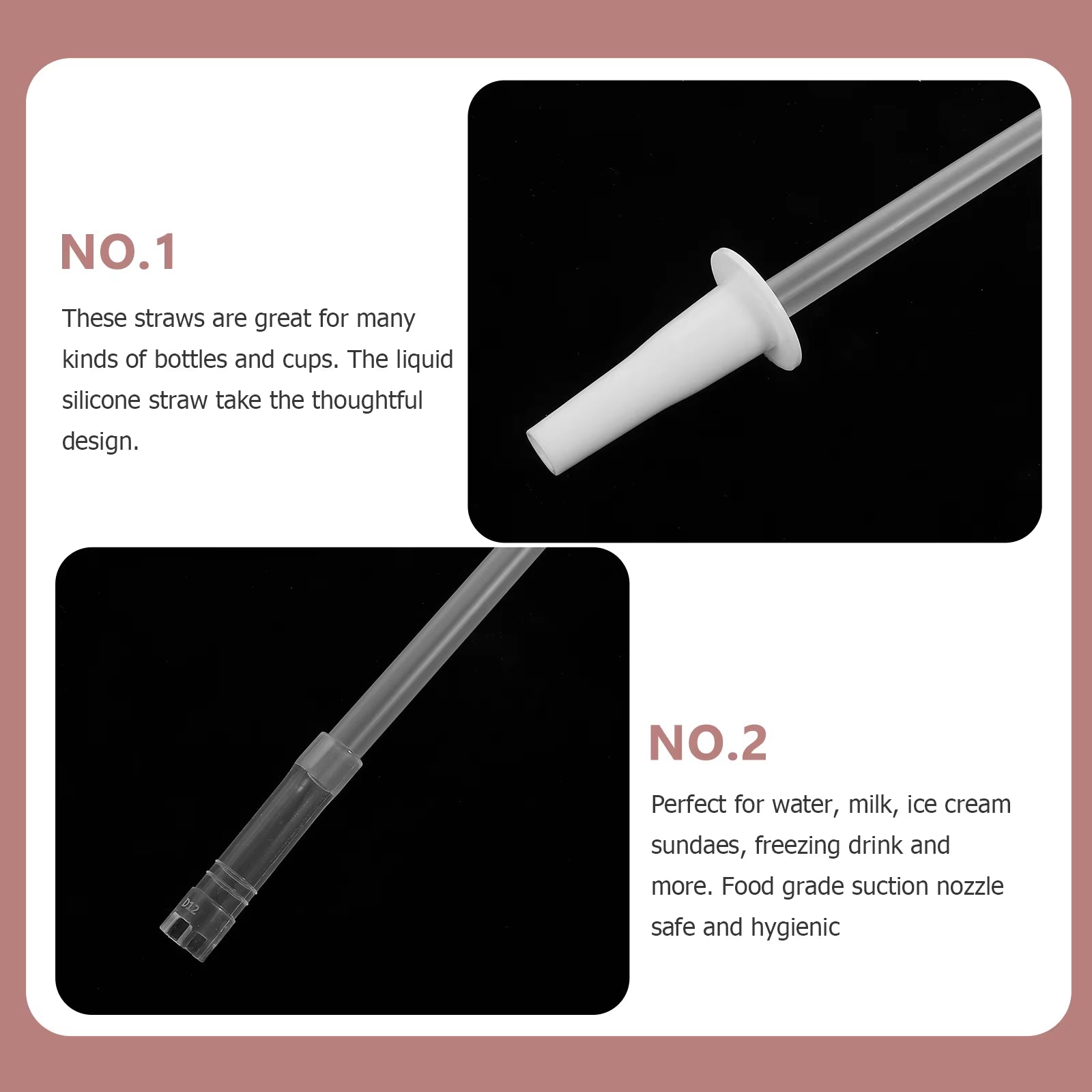 NO.1

These straws are great for many kinds of bottles and cups. The liquid silicone straw take the thoughtful design.

D12

NO.2

Perfect for water, milk, ice cream sundaes, freezing drink and more. Food grade suction nozzle safe and hygienic