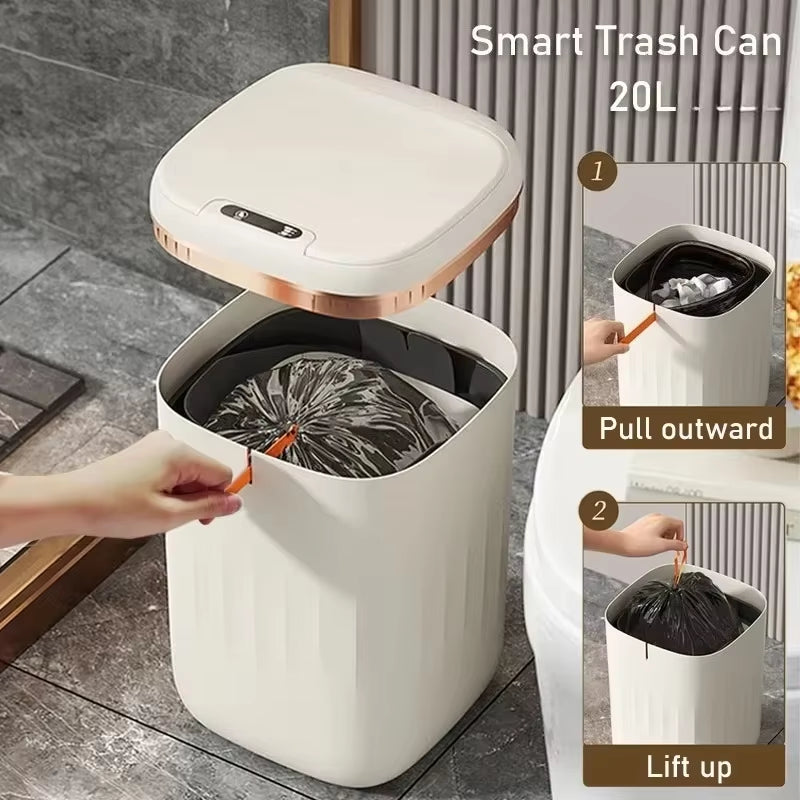 Smart Trash Can
20L

1
Pull outward

2
Lift up