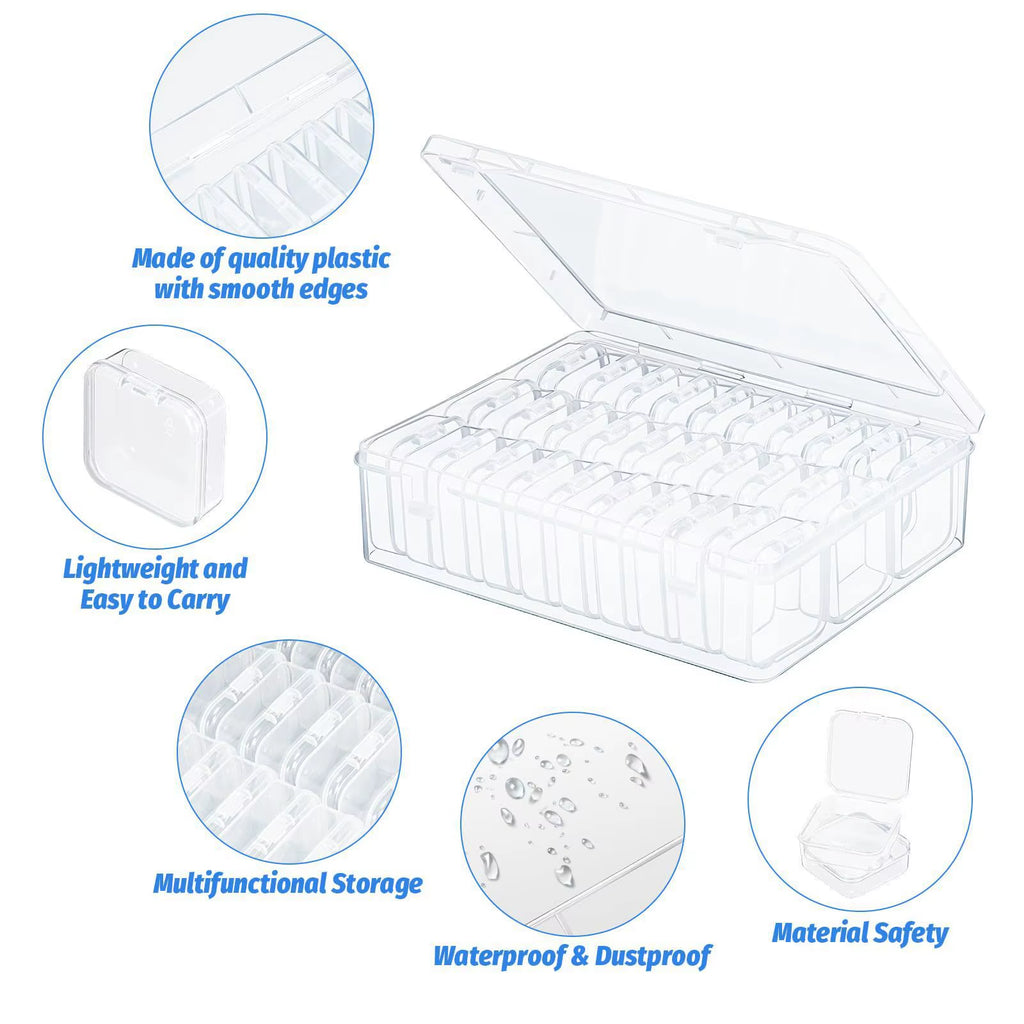 Made of quality plastic with smooth edges

Lightweight and Easy to Carry

Multifunctional Storage

Waterproof & Dustproof

Material Safety