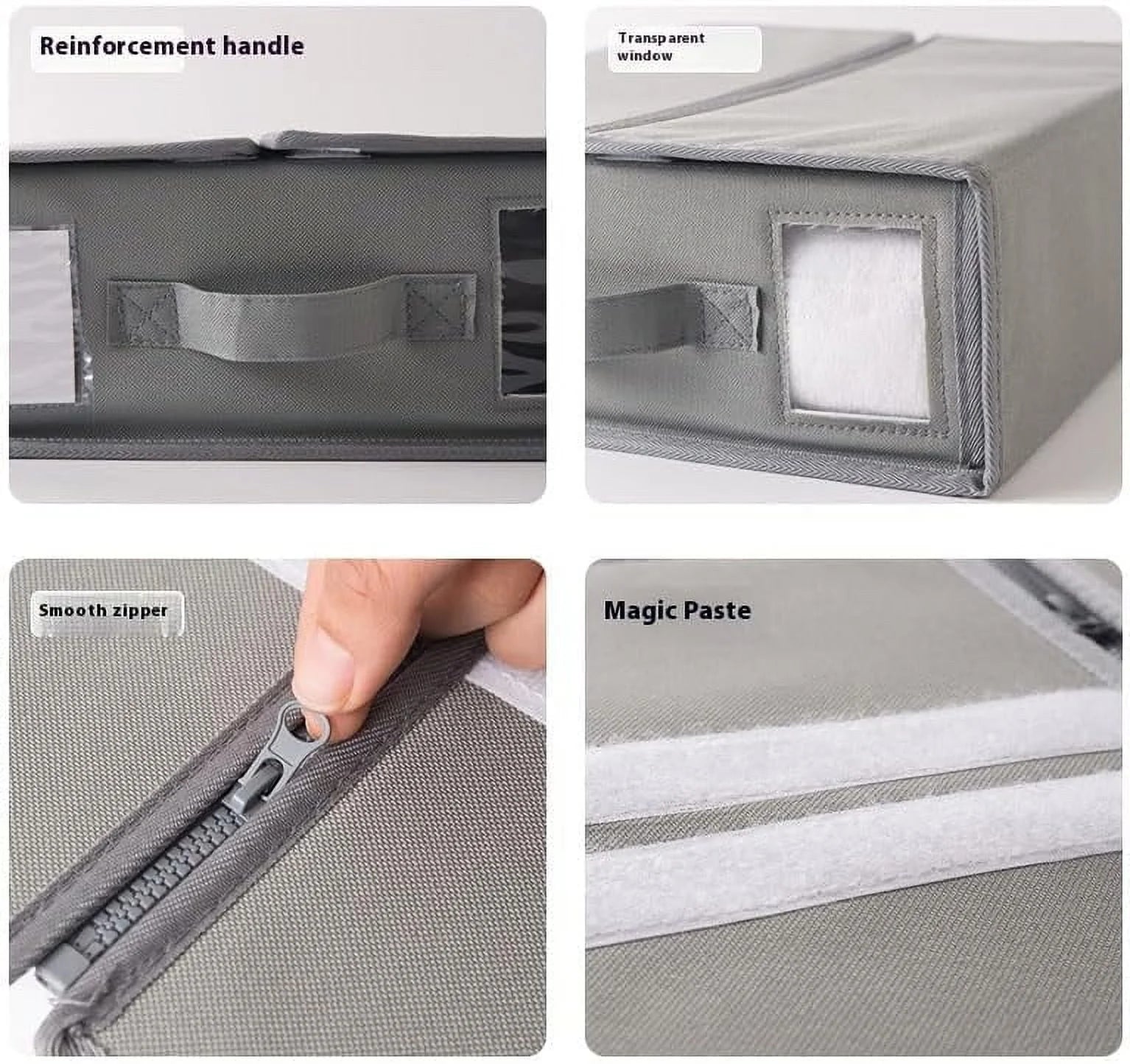 Reinforcement handle

Transparent window

Smooth zipper

Magic Paste