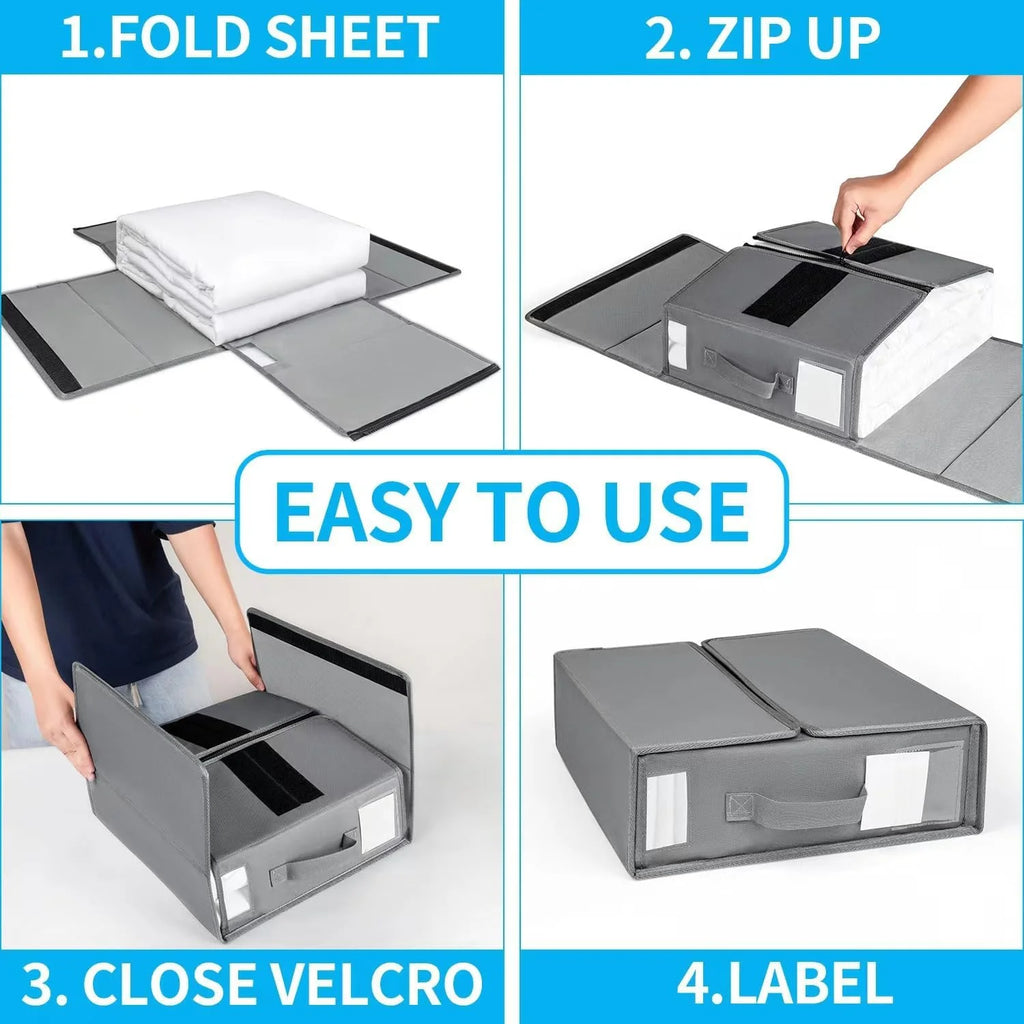 1.FOLD SHEET

2. ZIP UP

EASY TO USE

3. CLOSE VELCRO

4.LABEL