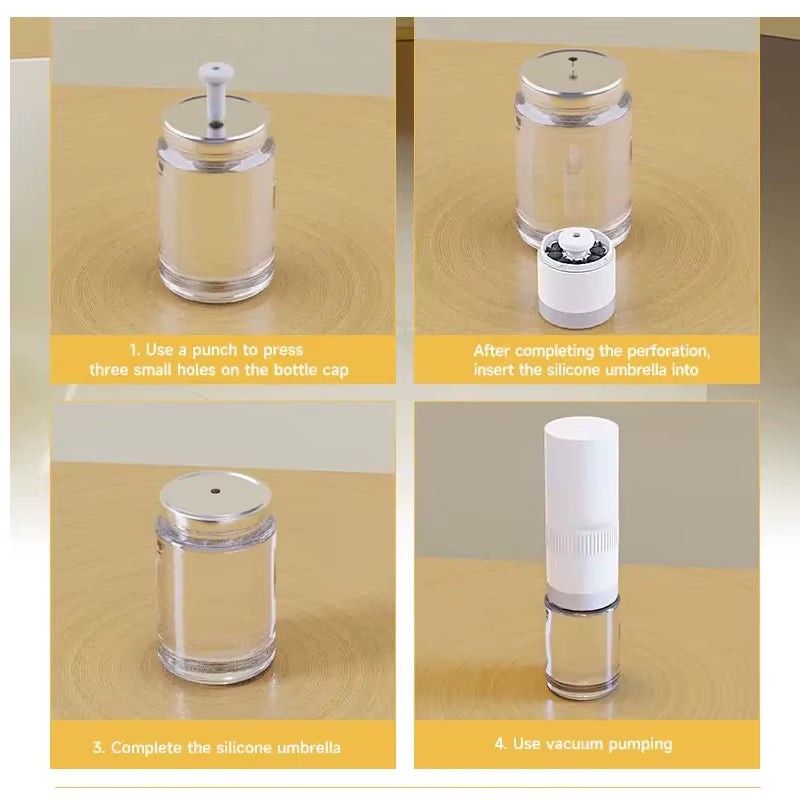 1. Use a punch to press three small holes on the bottle cap

After completing the perforation, insert the silicone umbrella into

3. Complete the silicone umbrella

4. Use vacuum pumping