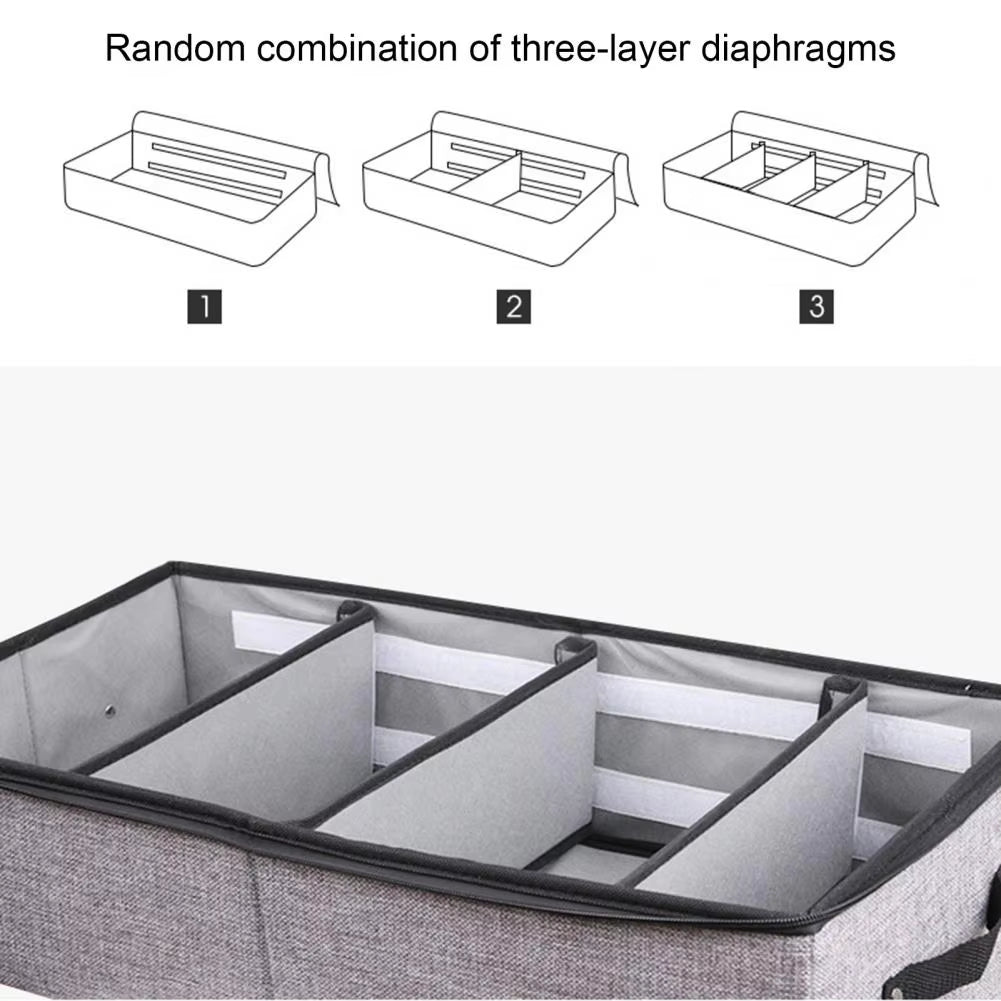 Random combination of three-layer diaphragms

1

2

3