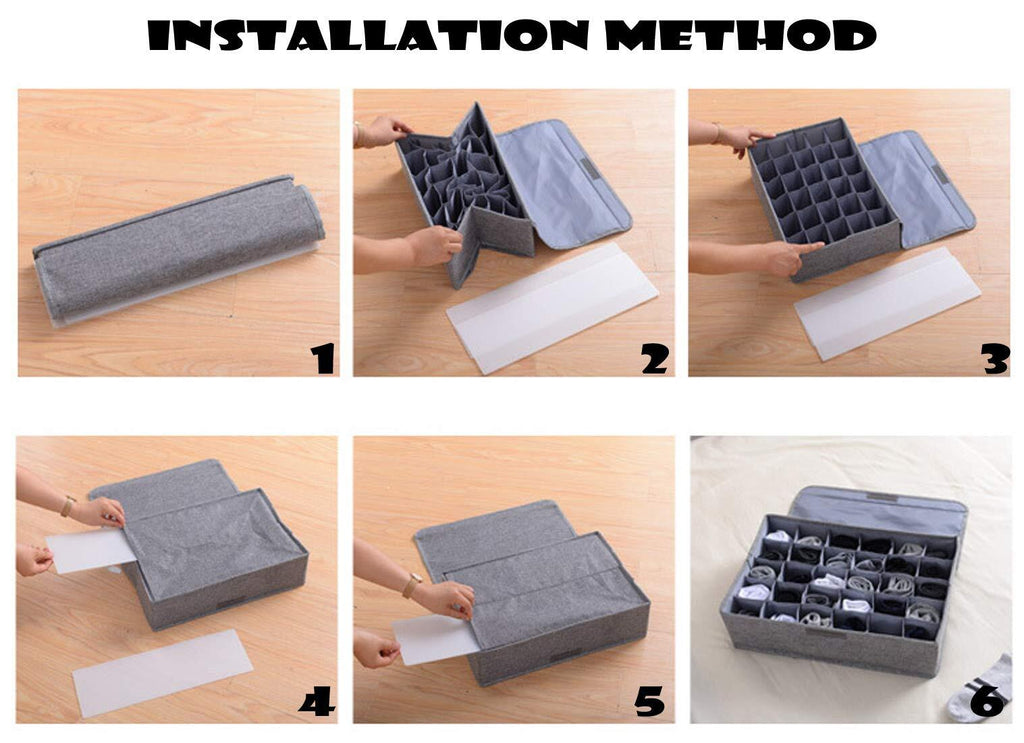 INSTALLATION METHOD

1

2

3

4

5

6